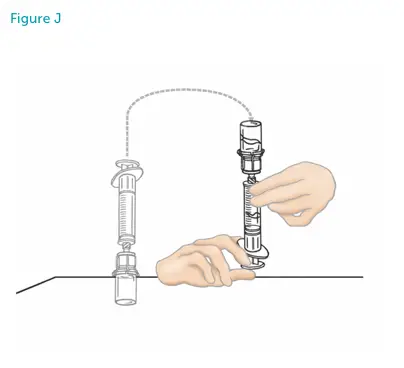 Figure J