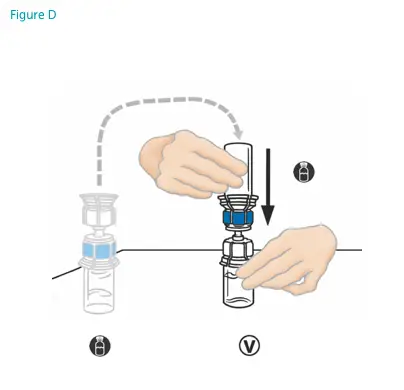 Figure D

V