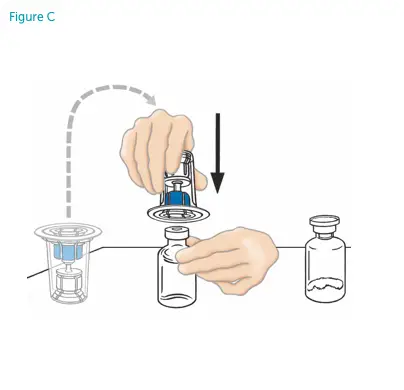 Figure C